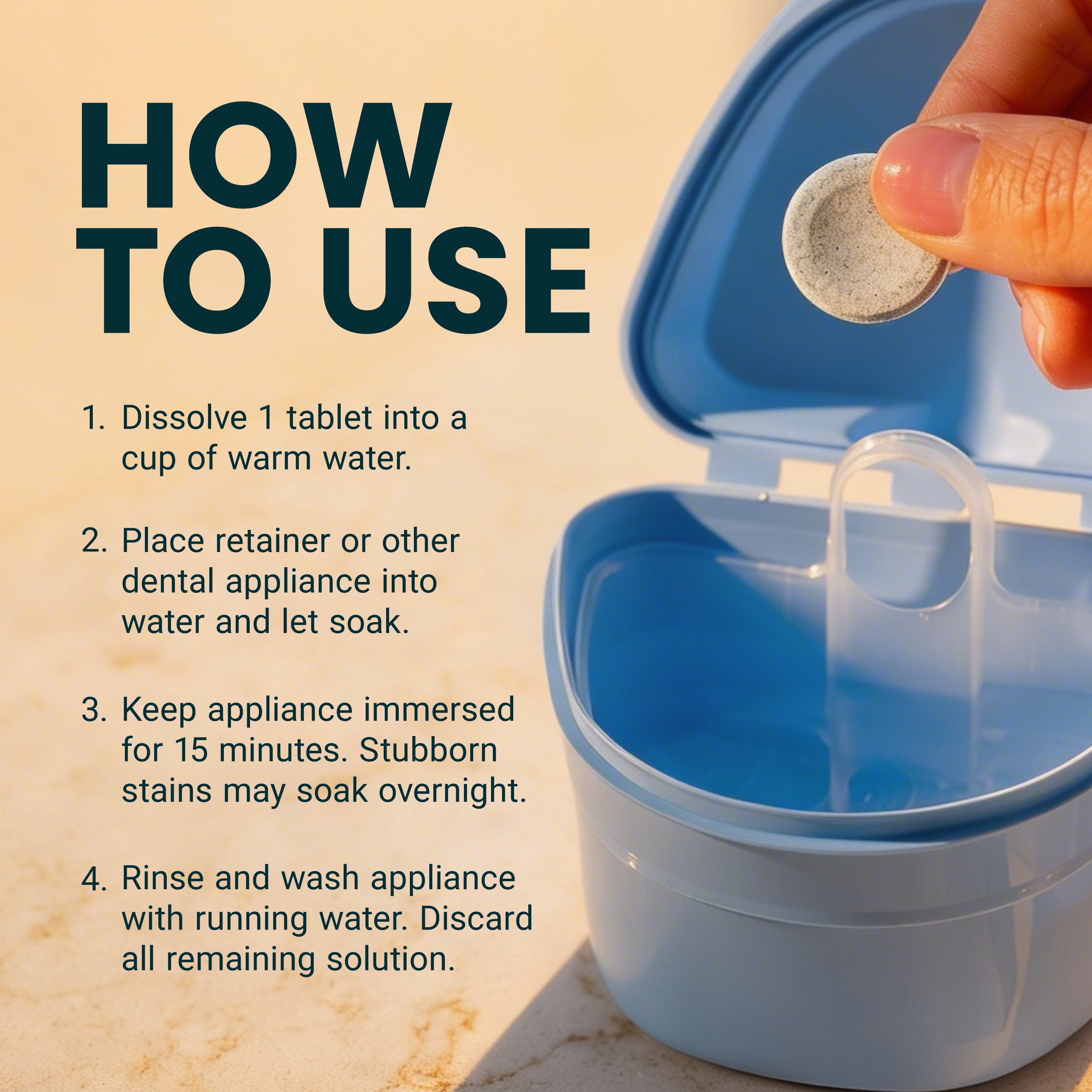 HOW TO USE

1. Dissolve 1 tablet into a cup of warm water.

2. Place retainer or other dental appliance into water and let soak.

3. Keep appliance immersed for 15 minutes. Stubborn stains may soak overnight.

4. Rinse and wash appliance with running water. Discard all remaining solution.